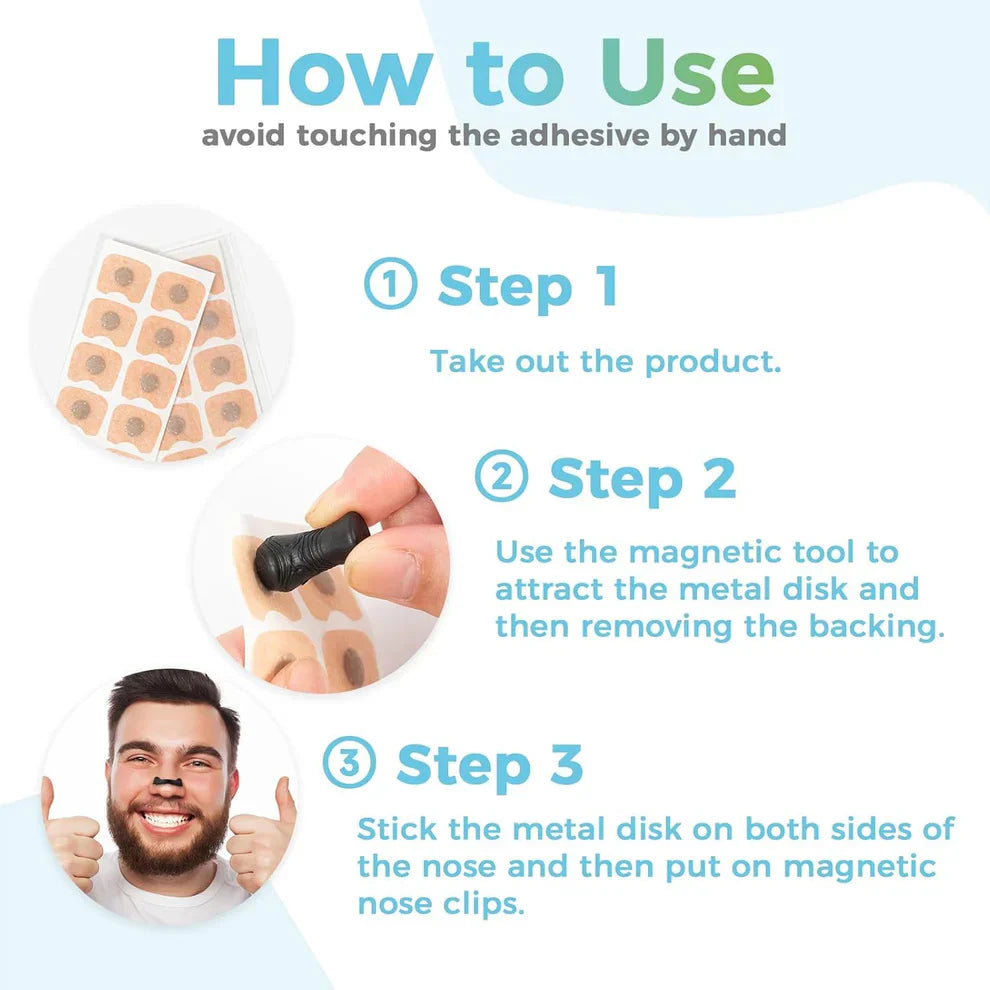 How to Use
avoid touching the adhesive by hand

① Step 1
Take out the product.

② Step 2
Use the magnetic tool to attract the metal disk and then removing the backing.

③ Step 3
Stick the metal disk on both sides of the nose and then put on magnetic nose clips.